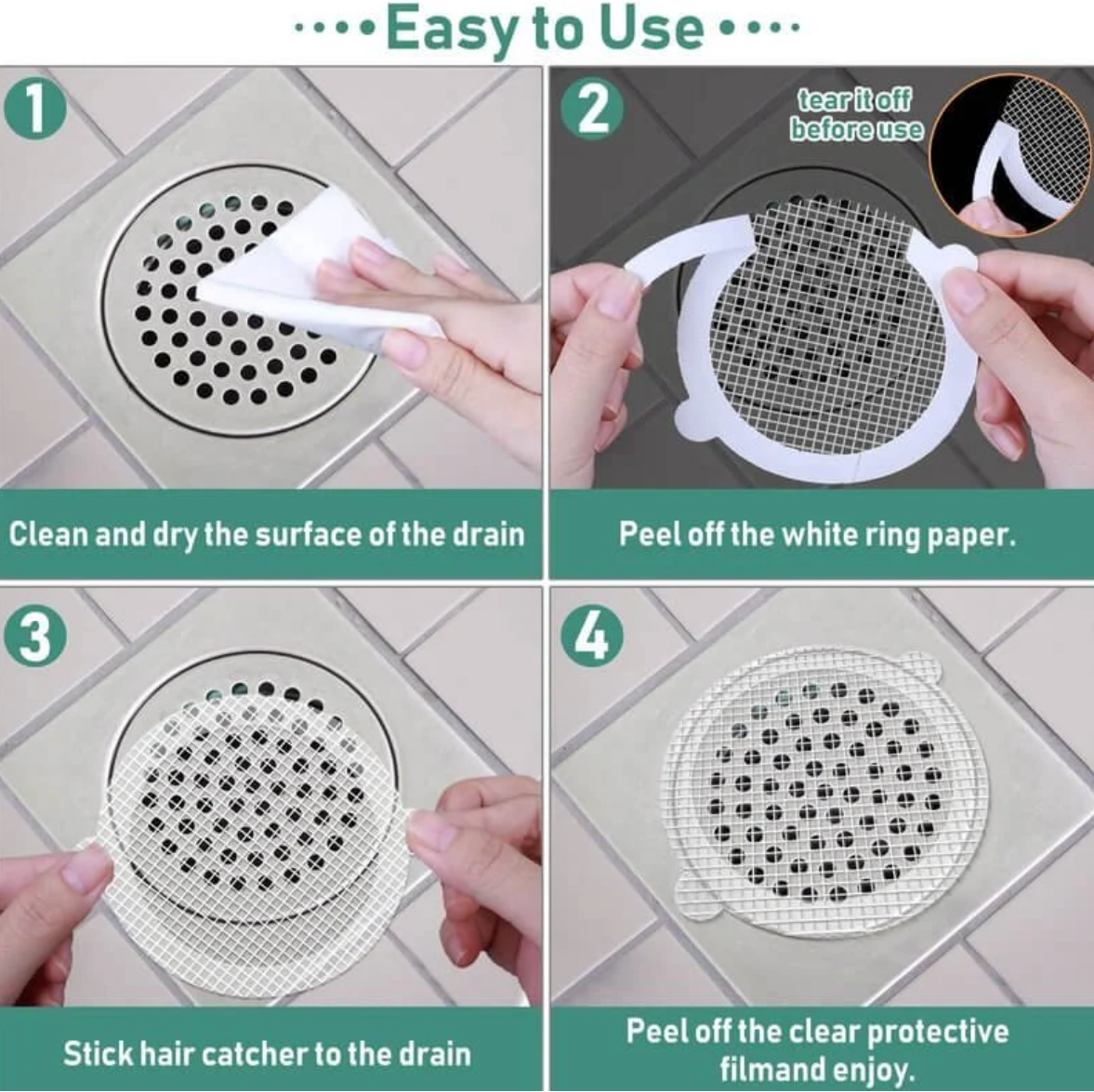 ····Easy to Use····

1

Clean and dry the surface of the drain

2

tear it off before use

Peel off the white ring paper.

3

Stick hair catcher to the drain

4

Peel off the clear protective filmand enjoy.